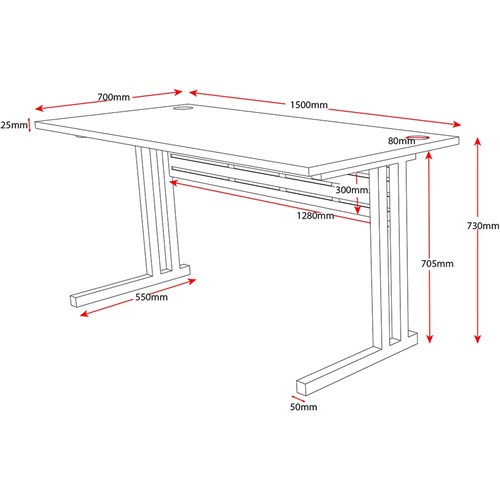 700mm
1500mm
25mm
80mm
300mm
1280mm
730mm
705mm
550mm
50mm